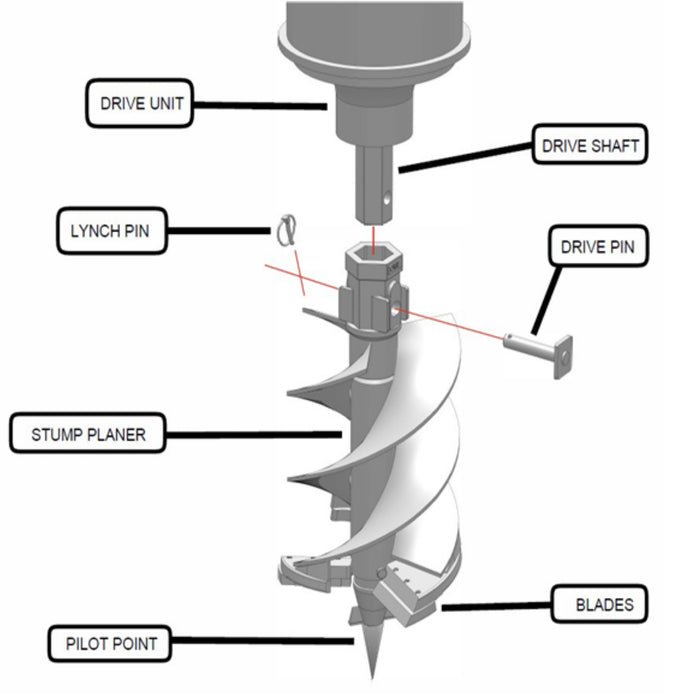 DRIVE UNIT

DRIVE SHAFT

LYNCH PIN

DRIVE PIN

STUMP PLANER

BLADES

PILOT POINT